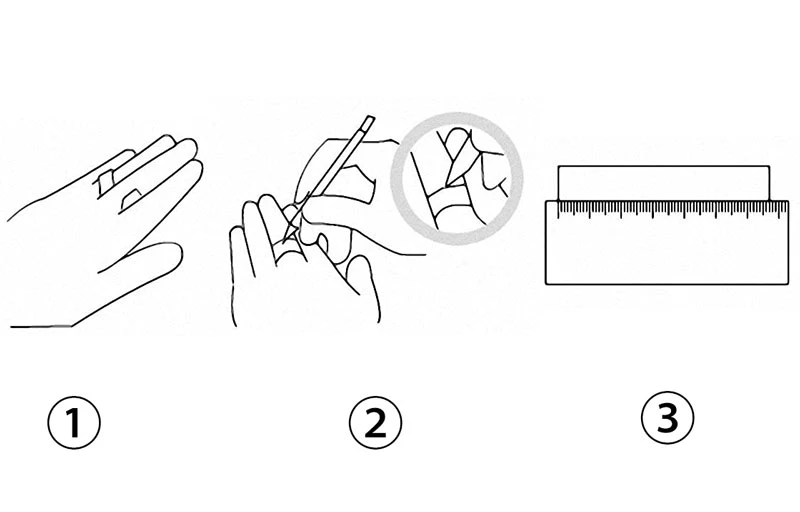 ①

②

③